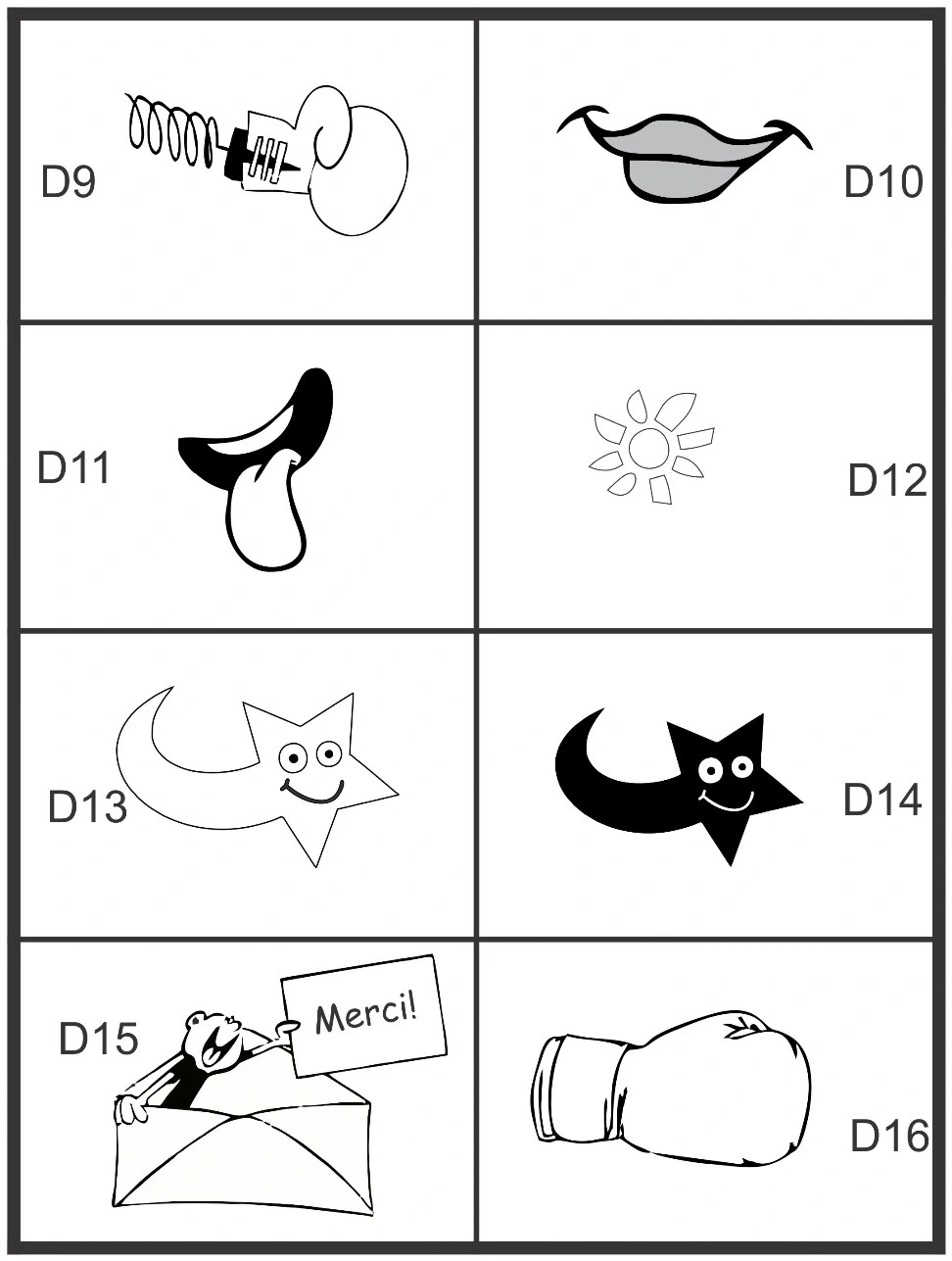 D9

D10

D11

D12

D13

D14

D15

Merci!

D16