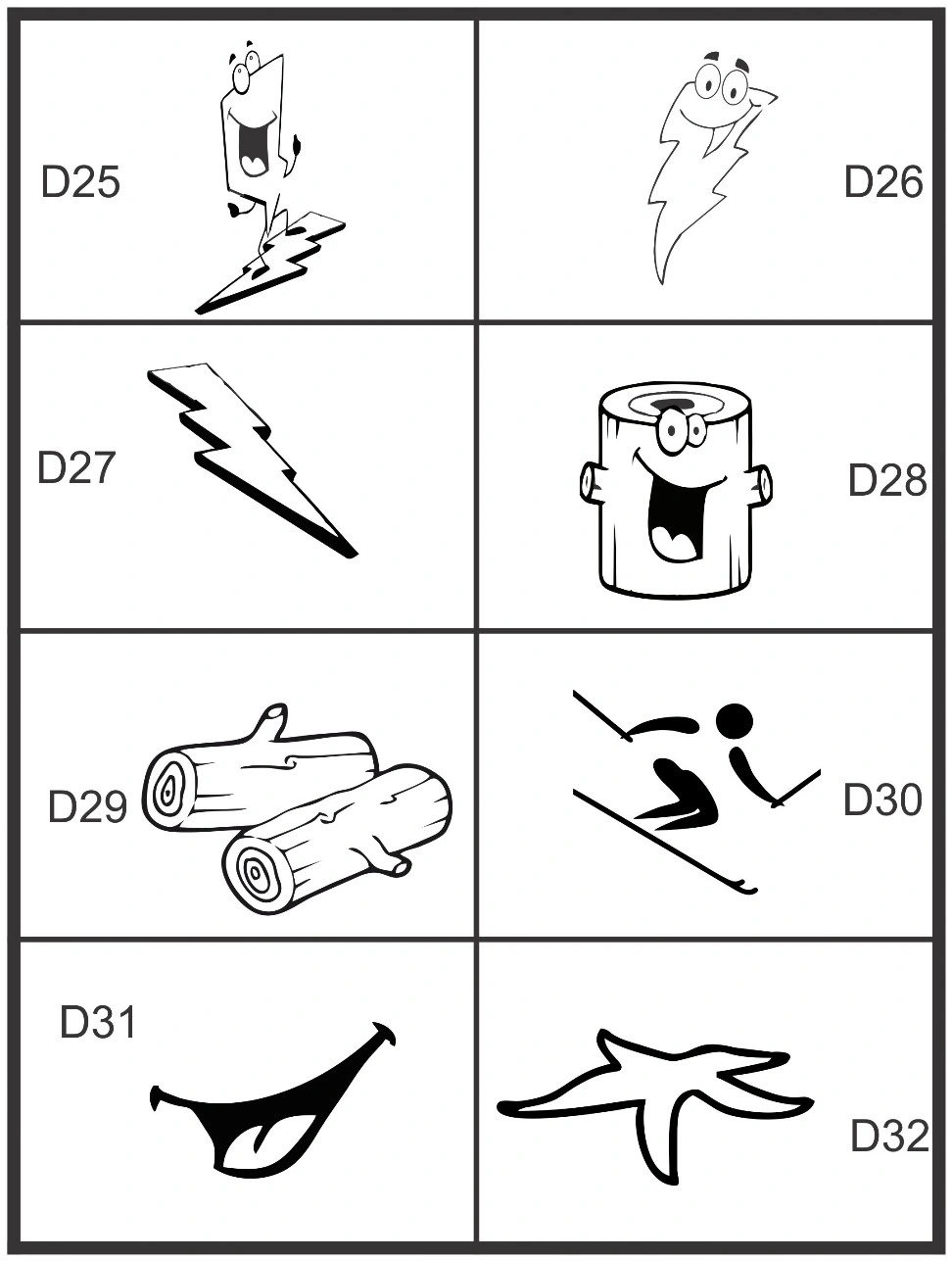 D25

D26

D27

D28

D29

D30

D31

D32